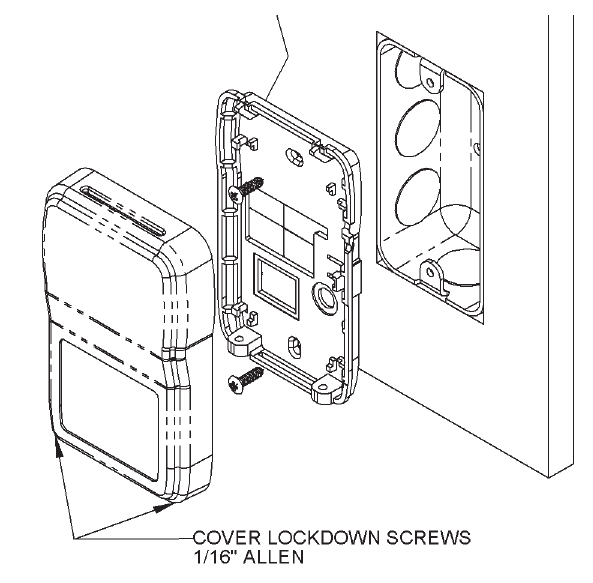 COVER LOCKDOWN SCREWS
1/16" ALLEN