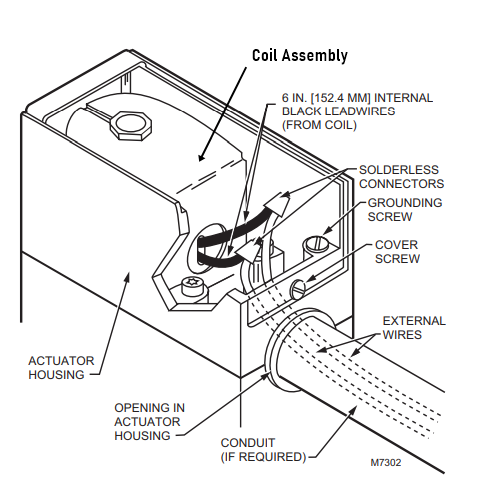 Coil Assembly

6 IN. [152.4 MM] INTERNAL BLACK LEADWIRES (FROM COIL)

SOLDERLESS CONNECTORS

GROUNDING SCREW

COVER SCREW

EXTERNAL WIRES

ACTUATOR HOUSING

OPENING IN ACTUATOR HOUSING

CONDUIT (IF REQUIRED)

M7302