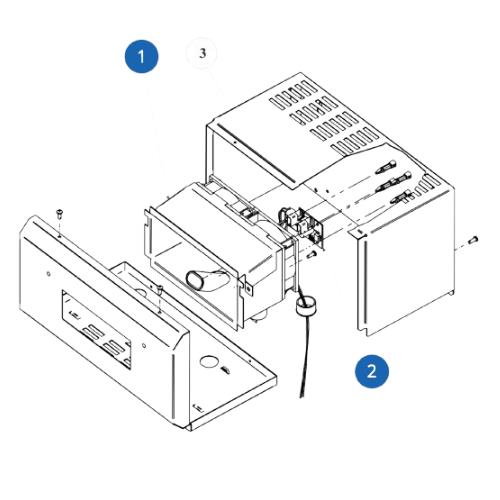 1
3
2